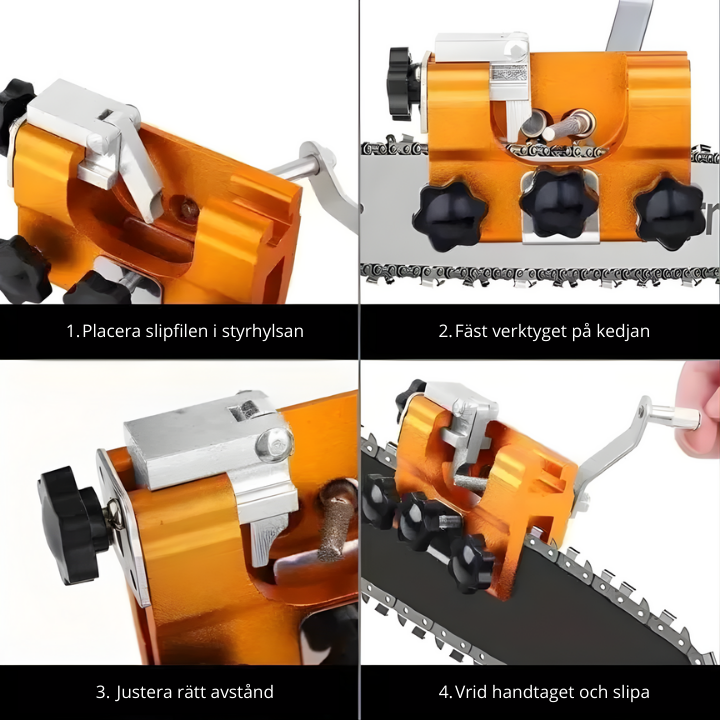 1. Placera slipfilen i styrhylsan

2. Fäst verktyget på kedjan

3. Justera rätt avstånd

4. Vrid handtaget och slipa